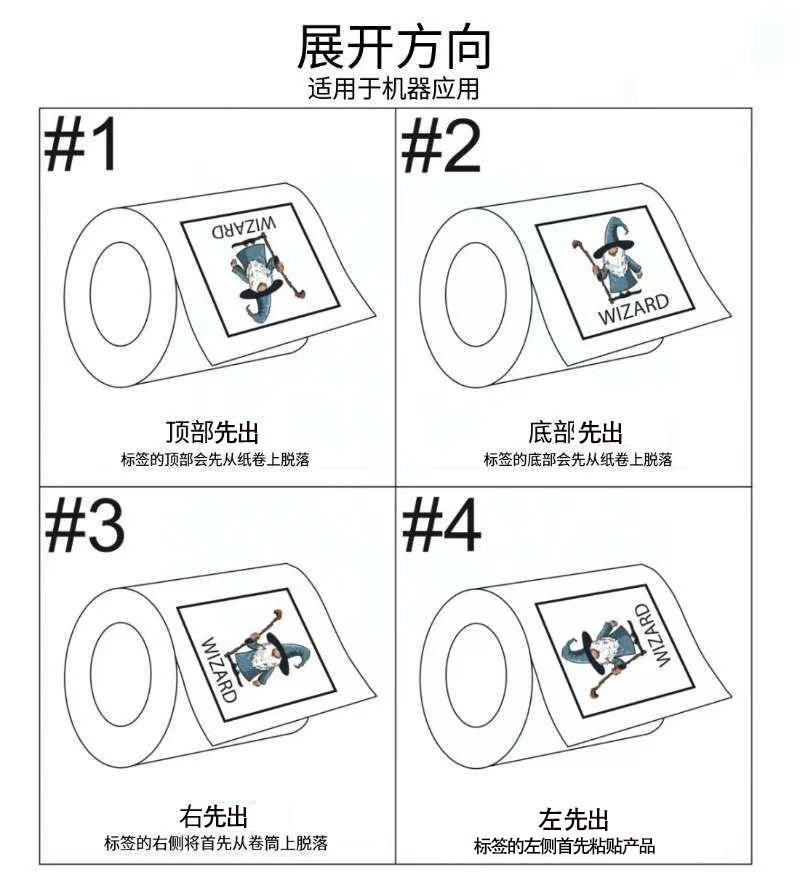 展开方向
适用于机器应用

#1

WIZARD

顶部先出
标签的顶部会先从纸卷上脱落

#2

WIZARD

底部先出
标签的底部会先从纸卷上脱落

#3

WIZARD

右先出
标签的右侧将首先从卷筒上脱落

#4

WIZARD

左先出
标签的左侧首先粘贴产品