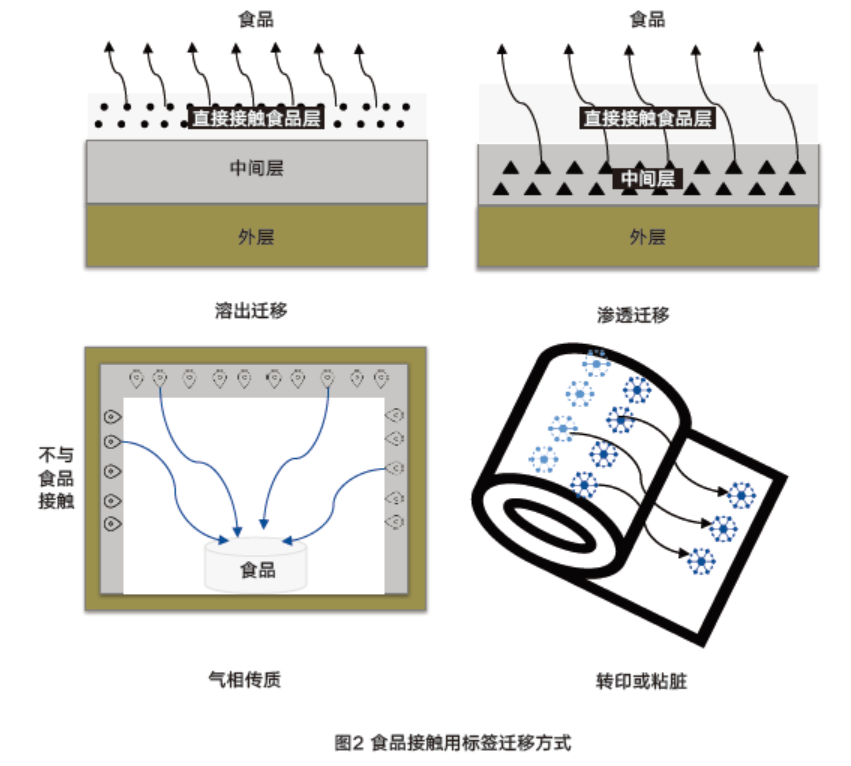 食品

直接接触食品层

中间层

外层

溶出迁移

食品

直接接触食品层

中间层

外层

渗透迁移

不与食品接触

食品

气相传质

转印或粘脏

图2 食品接触用标签迁移方式